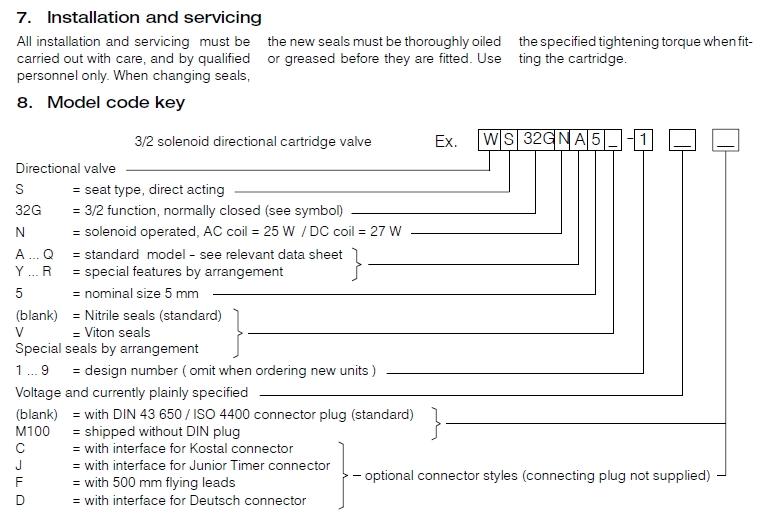 7. Installation and servicing

All installation and servicing must be carried out with care, and by qualified personnel only. When changing seals, the new seals must be thoroughly oiled or greased before they are fitted. Use the specified tightening torque when fitting the cartridge.

8. Model code key

3/2 solenoid directional cartridge valve Ex. W S 32G N A 5 _ - 1 __ __

Directional valve
S = seat type, direct acting
32G = 3/2 function, normally closed (see symbol)
N = solenoid operated, AC coil = 25 W / DC coil = 27 W
A ... Q = standard model - see relevant data sheet
Y ... R = special features by arrangement
5 = nominal size 5 mm
(blank) = Nitrile seals (standard)
V = Viton seals
Special seals by arrangement
1 ... 9 = design number ( omit when ordering new units )
Voltage and currently plainly specified
(blank) = with DIN 43 650 / ISO 4400 connector plug (standard)
M100 = shipped without DIN plug
C = with interface for Kostal connector
J = with interface for Junior Timer connector
F = with 500 mm flying leads
D = with interface for Deutsch connector
– optional connector styles (connecting plug not supplied)