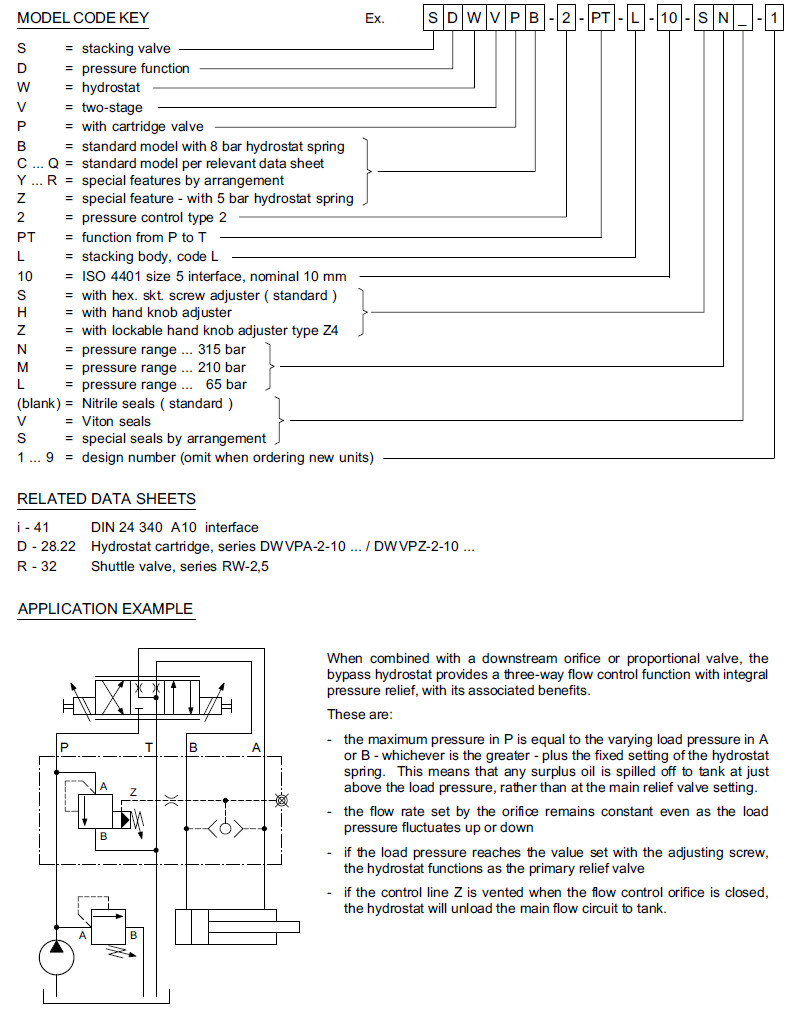 MODEL CODE KEY

Ex. S D W V P B - 2 - PT - L - 10 - S N _ - 1

S = stacking valve
D = pressure function
W = hydrostat
V = two-stage
P = with cartridge valve
B = standard model with 8 bar hydrostat spring
C ... Q = standard model per relevant data sheet
Y ... R = special features by arrangement
Z = special feature - with 5 bar hydrostat spring
2 = pressure control type 2
PT = function from P to T
L = stacking body, code L
10 = ISO 4401 size 5 interface, nominal 10 mm
S = with hex. skt. screw adjuster ( standard )
H = with hand knob adjuster
Z = with lockable hand knob adjuster type Z4
N = pressure range ... 315 bar
M = pressure range ... 210 bar
L = pressure range ... 65 bar
(blank) = Nitrile seals ( standard )
V = Viton seals
S = special seals by arrangement
1 ... 9 = design number (omit when ordering new units)

RELATED DATA SHEETS

i - 41 DIN 24 340 A10 interface
D - 28.22 Hydrostat cartridge, series DWVPA-2-10 ... / DWVPZ-2-10 ...
R - 32 Shuttle valve, series RW-2,5

APPLICATION EXAMPLE

P T B A
A
Z
B
A B

When combined with a downstream orifice or proportional valve, the bypass hydrostat provides a three-way flow control function with integral pressure relief, with its associated benefits.

These are:

- the maximum pressure in P is equal to the varying load pressure in A or B - whichever is the greater - plus the fixed setting of the hydrostat spring. This means that any surplus oil is spilled off to tank at just above the load pressure, rather than at the main relief valve setting.

- the flow rate set by the orifice remains constant even as the load pressure fluctuates up or down

- if the load pressure reaches the value set with the adjusting screw, the hydrostat functions as the primary relief valve

- if the control line Z is vented when the flow control orifice is closed, the hydrostat will unload the main flow circuit to tank.