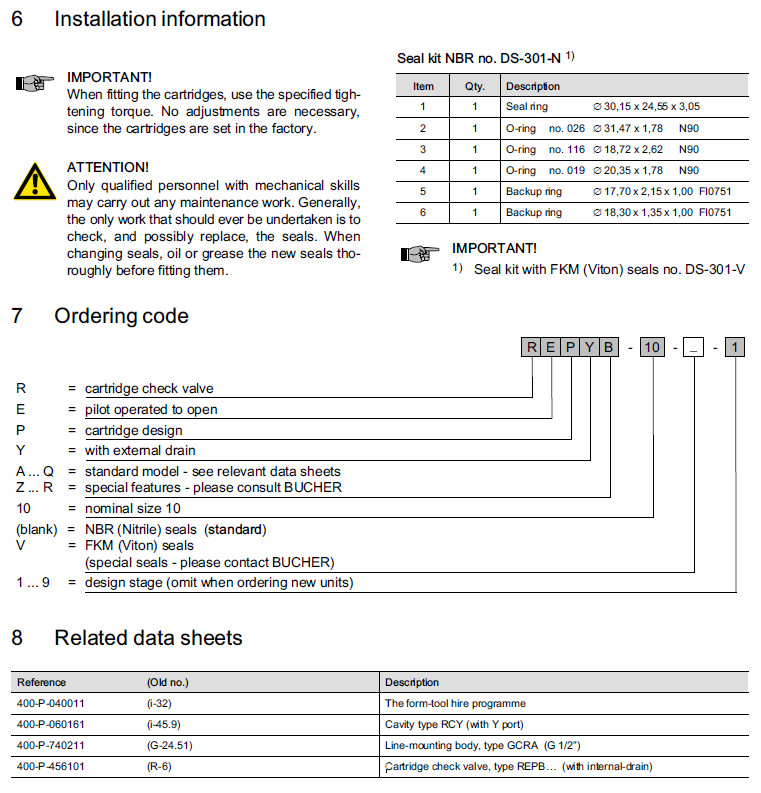 6 Installation information

IMPORTANT!
When fitting the cartridges, use the specified tightening torque. No adjustments are necessary, since the cartridges are set in the factory.

ATTENTION!
Only qualified personnel with mechanical skills may carry out any maintenance work. Generally, the only work that should ever be undertaken is to check, and possibly replace, the seals. When changing seals, oil or grease the new seals thoroughly before fitting them.

Seal kit NBR no. DS-301-N $^{1)}$

| Item | Qty. | Description |
|---|---|---|
| 1 | 1 | Seal ring ∅ 30,15 x 24,55 x 3,05 |
| 2 | 1 | O-ring no. 026 ∅ 31,47 x 1,78 N90 |
| 3 | 1 | O-ring no. 116 ∅ 18,72 x 2,62 N90 |
| 4 | 1 | O-ring no. 019 ∅ 20,35 x 1,78 N90 |
| 5 | 1 | Backup ring ∅ 17,70 x 2,15 x 1,00 FI0751 |
| 6 | 1 | Backup ring ∅ 18,30 x 1,35 x 1,00 FI0751 |

IMPORTANT!
$^{1)}$ Seal kit with FKM (Viton) seals no. DS-301-V

7 Ordering code

R E P Y B - 10 - _ - 1

R = cartridge check valve
E = pilot operated to open
P = cartridge design
Y = with external drain
A ... Q = standard model - see relevant data sheets
Z ... R = special features - please consult BUCHER
10 = nominal size 10
(blank) = NBR (Nitrile) seals (standard)
V = FKM (Viton) seals
(special seals - please contact BUCHER)
1 ... 9 = design stage (omit when ordering new units)

8 Related data sheets

| Reference | (Old no.) | Description |
|---|---|---|
| 400-P-040011 | (i-32) | The form-tool hire programme |
| 400-P-060161 | (i-45.9) | Cavity type RCY (with Y port) |
| 400-P-740211 | (G-24.51) | Line-mounting body, type GCRA (G 1/2") |
| 400-P-456101 | (R-6) | Cartridge check valve, type REPB... (with internal-drain) |