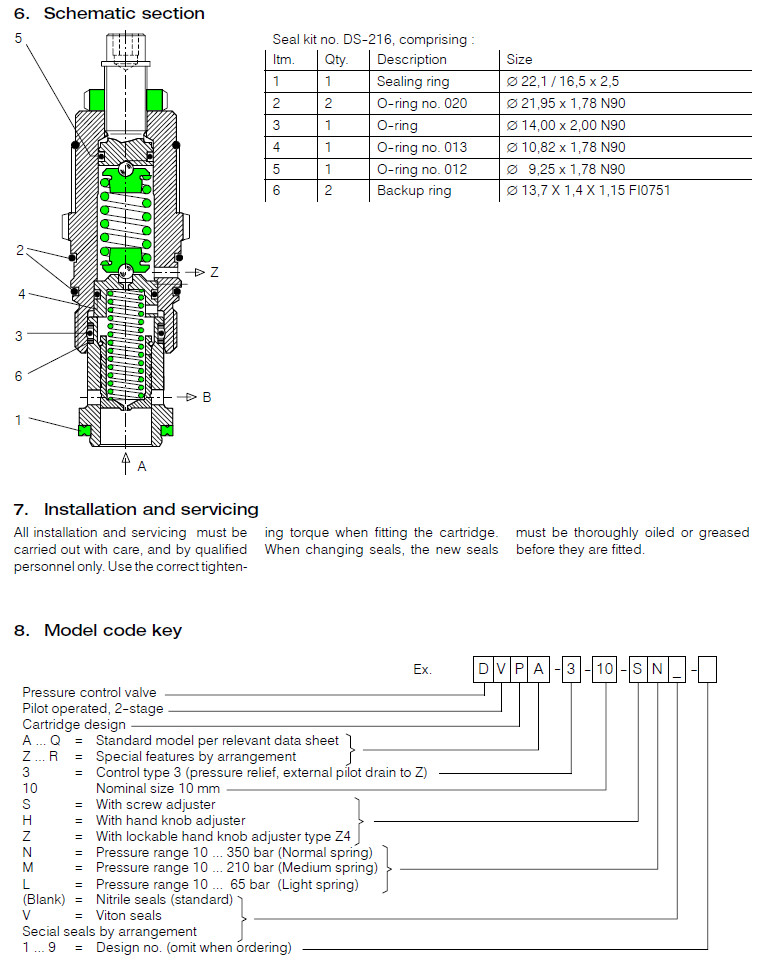 6. Schematic section

5

2

4

3

6

1

Z

B

A

Seal kit no. DS-216, comprising :

| Itm. | Qty. | Description | Size |
|---|---|---|---|
| 1 | 1 | Sealing ring | ∅ 22,1 / 16,5 x 2,5 |
| 2 | 2 | O-ring no. 020 | ∅ 21,95 x 1,78 N90 |
| 3 | 1 | O-ring | ∅ 14,00 x 2,00 N90 |
| 4 | 1 | O-ring no. 013 | ∅ 10,82 x 1,78 N90 |
| 5 | 1 | O-ring no. 012 | ∅ 9,25 x 1,78 N90 |
| 6 | 2 | Backup ring | ∅ 13,7 X 1,4 X 1,15 FI0751 |

7. Installation and servicing

All installation and servicing must be carried out with care, and by qualified personnel only. Use the correct tightening torque when fitting the cartridge. When changing seals, the new seals must be thoroughly oiled or greased before they are fitted.

8. Model code key

Ex. D V P A - 3 - 10 - S N _ -

Pressure control valve
Pilot operated, 2-stage
Cartridge design
A ... Q = Standard model per relevant data sheet
Z ... R = Special features by arrangement
3 = Control type 3 (pressure relief, external pilot drain to Z)
10 Nominal size 10 mm
S = With screw adjuster
H = With hand knob adjuster
Z = With lockable hand knob adjuster type Z4
N = Pressure range 10 ... 350 bar (Normal spring)
M = Pressure range 10 ... 210 bar (Medium spring)
L = Pressure range 10 ... 65 bar (Light spring)
(Blank) = Nitrile seals (standard)
V = Viton seals
Secial seals by arrangement
1 ... 9 = Design no. (omit when ordering)