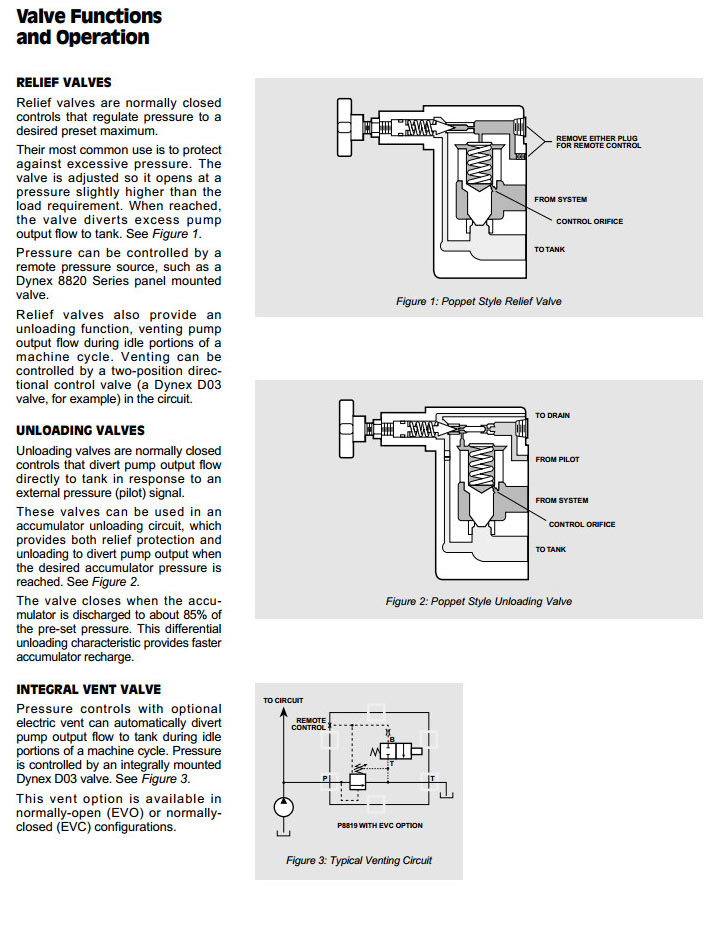 Valve Functions and Operation

RELIEF VALVES

Relief valves are normally closed controls that regulate pressure to a desired preset maximum.

Their most common use is to protect against excessive pressure. The valve is adjusted so it opens at a pressure slightly higher than the load requirement. When reached, the valve diverts excess pump output flow to tank. See Figure 1.

Pressure can be controlled by a remote pressure source, such as a Dynex 8820 Series panel mounted valve.

Relief valves also provide an unloading function, venting pump output flow during idle portions of a machine cycle. Venting can be controlled by a two-position directional control valve (a Dynex D03 valve, for example) in the circuit.

UNLOADING VALVES

Unloading valves are normally closed controls that divert pump output flow directly to tank in response to an external pressure (pilot) signal.

These valves can be used in an accumulator unloading circuit, which provides both relief protection and unloading to divert pump output when the desired accumulator pressure is reached. See Figure 2.

The valve closes when the accumulator is discharged to about 85% of the pre-set pressure. This differential unloading characteristic provides faster accumulator recharge.

INTEGRAL VENT VALVE

Pressure controls with optional electric vent can automatically divert pump output flow to tank during idle portions of a machine cycle. Pressure is controlled by an integrally mounted Dynex D03 valve. See Figure 3.

This vent option is available in normally-open (EVO) or normally-closed (EVC) configurations.

REMOVE EITHER PLUG FOR REMOTE CONTROL
FROM SYSTEM
CONTROL ORIFICE
TO TANK
Figure 1: Poppet Style Relief Valve

TO DRAIN
FROM PILOT
FROM SYSTEM
CONTROL ORIFICE
TO TANK
Figure 2: Poppet Style Unloading Valve

TO CIRCUIT
REMOTE CONTROL
B
T
P
T
P8819 WITH EVC OPTION
Figure 3: Typical Venting Circuit