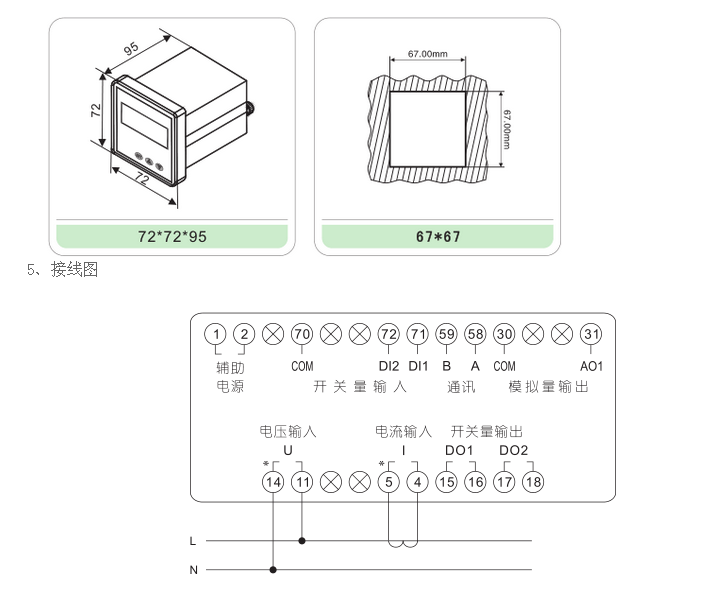 95

72

72

72*72*95

67.00mm

67.00mm

67*67

5、接线图

1 2 70 72 71 59 58 30 31

辅助电源

COM

DI2 DI1

开关量输入

B A

通讯

COM

AO1

模拟量输出

电压输入

U

电流输入

I

开关量输出

DO1

DO2

*

14 11

*

5 4 15 16 17 18

L

N