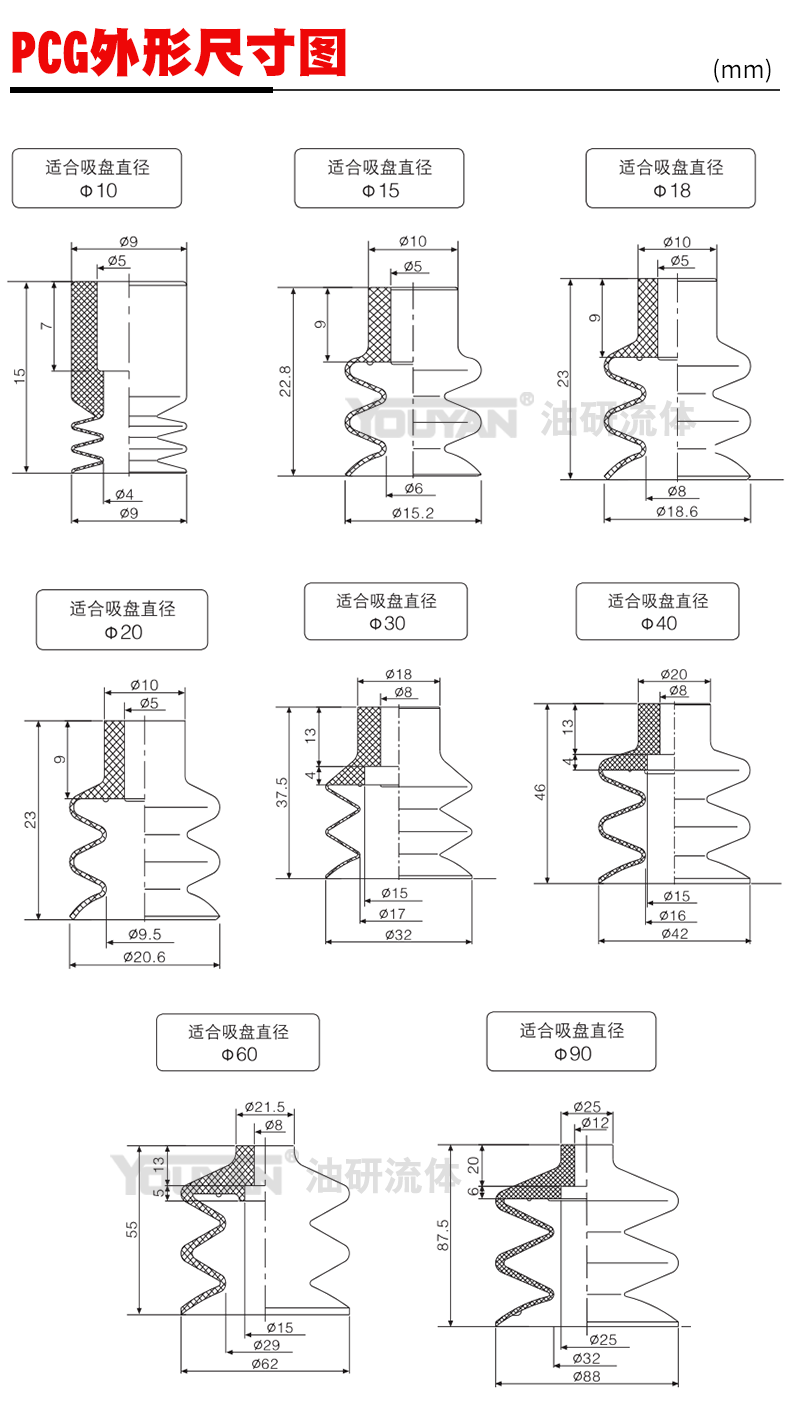 PCG外形尺寸图
(mm)

适合吸盘直径
Φ10

ø9
ø5
7
15
ø4
ø9

适合吸盘直径
Φ15

ø10
ø5
9
22.8
ø6
ø15.2

适合吸盘直径
Φ18

ø10
ø5
9
23
ø8
ø18.6

YOUYAN® 油研流体

适合吸盘直径
Φ20

ø10
ø5
9
23
ø9.5
ø20.6

适合吸盘直径
Φ30

ø18
ø8
13
4
37.5
ø15
ø17
ø32

适合吸盘直径
Φ40

ø20
ø8
13
4
46
ø15
ø16
ø42

适合吸盘直径
Φ60

ø21.5
ø8
13
5
55
ø15
ø29
ø62

YOUYAN® 油研流体

适合吸盘直径
Φ90

ø25
ø12
20
6
87.5
ø25
ø32
ø88